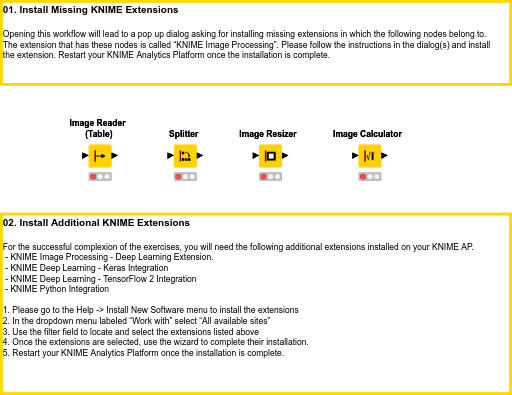 01. Install Missing KNIME Extensions

Opening this workflow will lead to a pop up dialog asking for installing missing extensions in which the following nodes belong to. The extension that has these nodes is called "KNIME Image Processing". Please follow the instructions in the dialog(s) and install the extension. Restart your KNIME Analytics Platform once the installation is complete.

Image Reader (Table)

Splitter

Image Resizer

Image Calculator

02. Install Additional KNIME Extensions

For the successful complexion of the exercises, you will need the following additional extensions installed on your KNIME AP.
- KNIME Image Processing - Deep Learning Extension.
- KNIME Deep Learning - Keras Integration
- KNIME Deep Learning - TensorFlow 2 Integration
- KNIME Python Integration

1. Please go to the Help -> Install New Software menu to install the extensions
2. In the dropdown menu labeled "Work with" select "All available sites"
3. Use the filter field to locate and select the extensions listed above
4. Once the extensions are selected, use the wizard to complete their installation.
5. Restart your KNIME Analytics Platform once the installation is complete.